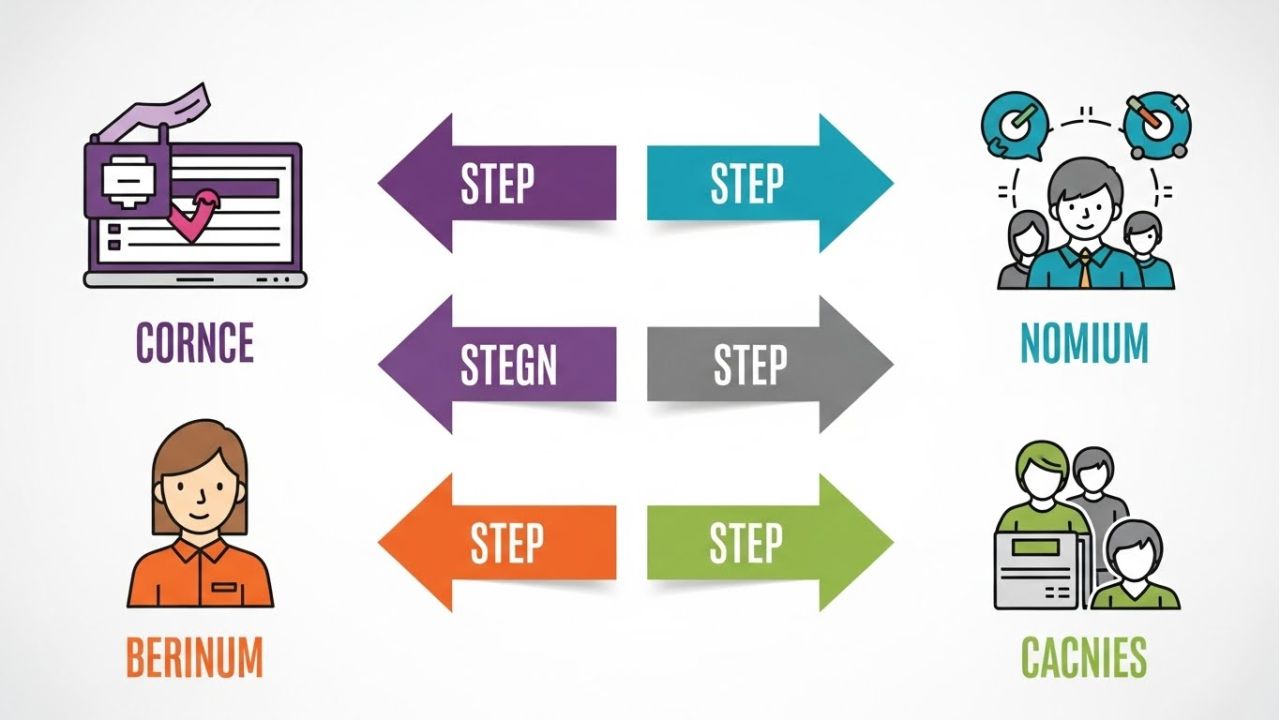 CORNCE

STEP

STEP

NOMIUM

STEGN

STEP

BERINUM

STEP

STEP

CACNIES