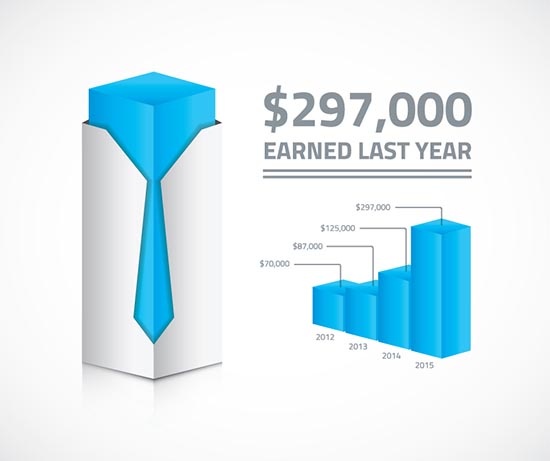 $297,000
EARNED LAST YEAR

$297,000
$125,000
$87,000
$70,000

2012
2013
2014
2015