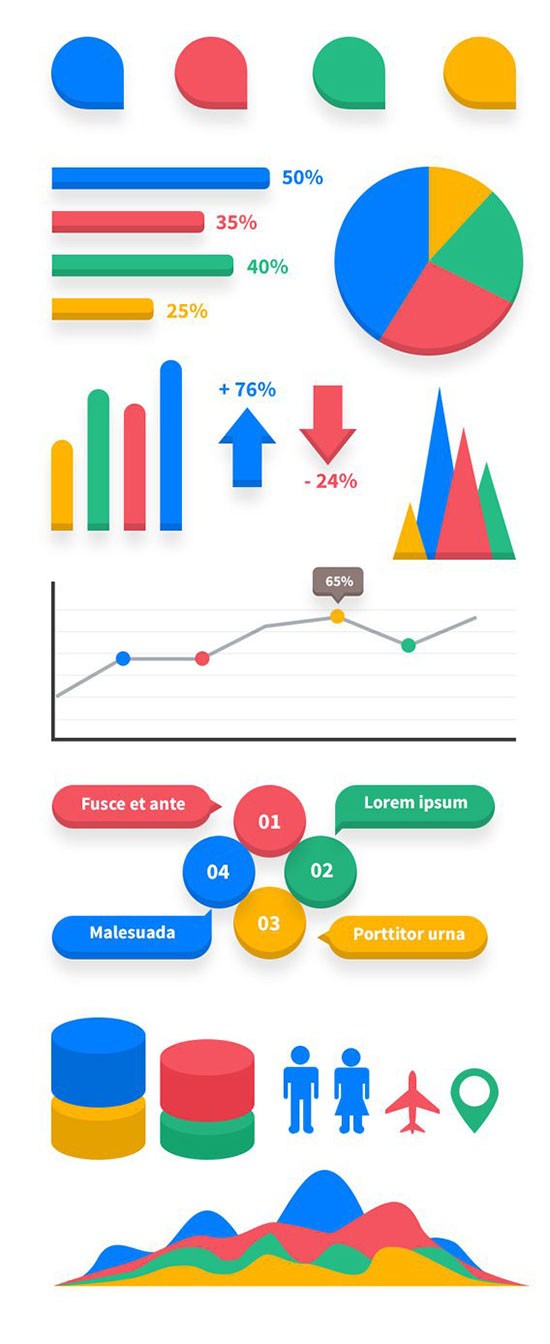 50%
35%
40%
25%

+ 76%
- 24%

65%

Fusce et ante
01
Lorem ipsum
04
02
Malesuada
03
Porttitor urna